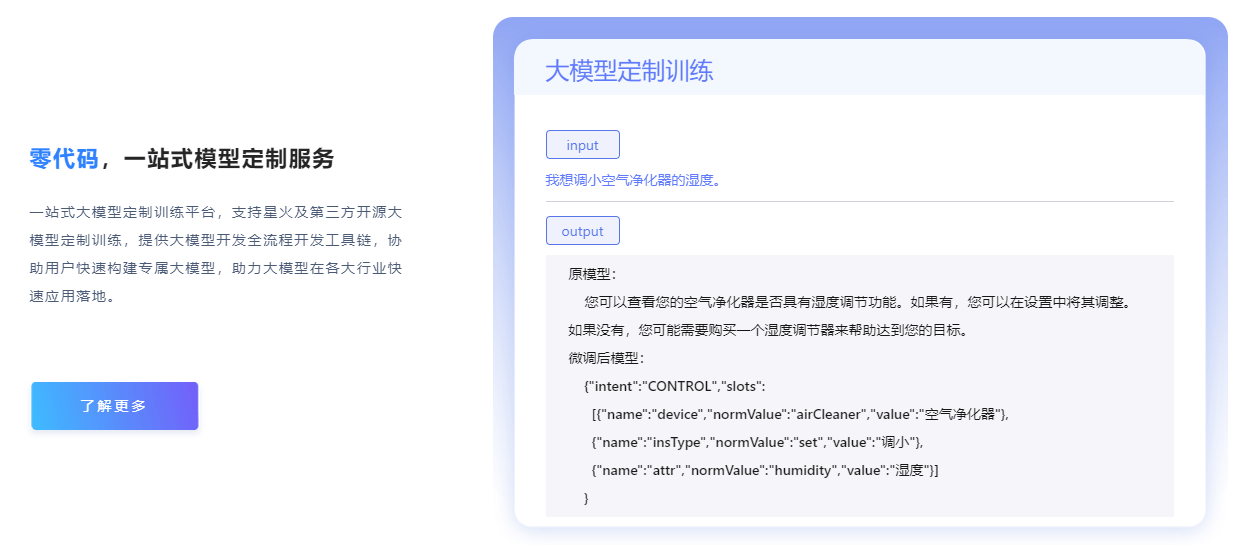 零代码，一站式模型定制服务

一站式大模型定制训练平台，支持星火及第三方开源大模型定制训练，提供大模型开发全流程开发工具链，协助用户快速构建专属大模型，助力大模型在各大行业快速应用落地。

了解更多

大模型定制训练

input

我想调小空气净化器的湿度。

output

原模型：

您可以查看您的空气净化器是否具有湿度调节功能。如果有，您可以在设置中将其调整。如果没有，您可能需要购买一个湿度调节器来帮助达到您的目标。

微调后模型：

{"intent":"CONTROL","slots":

[{"name":"device","normValue":"airCleaner","value":"空气净化器"},

{"name":"insType","normValue":"set","value":"调小"},

{"name":"attr","normValue":"humidity","value":"湿度"}]

}